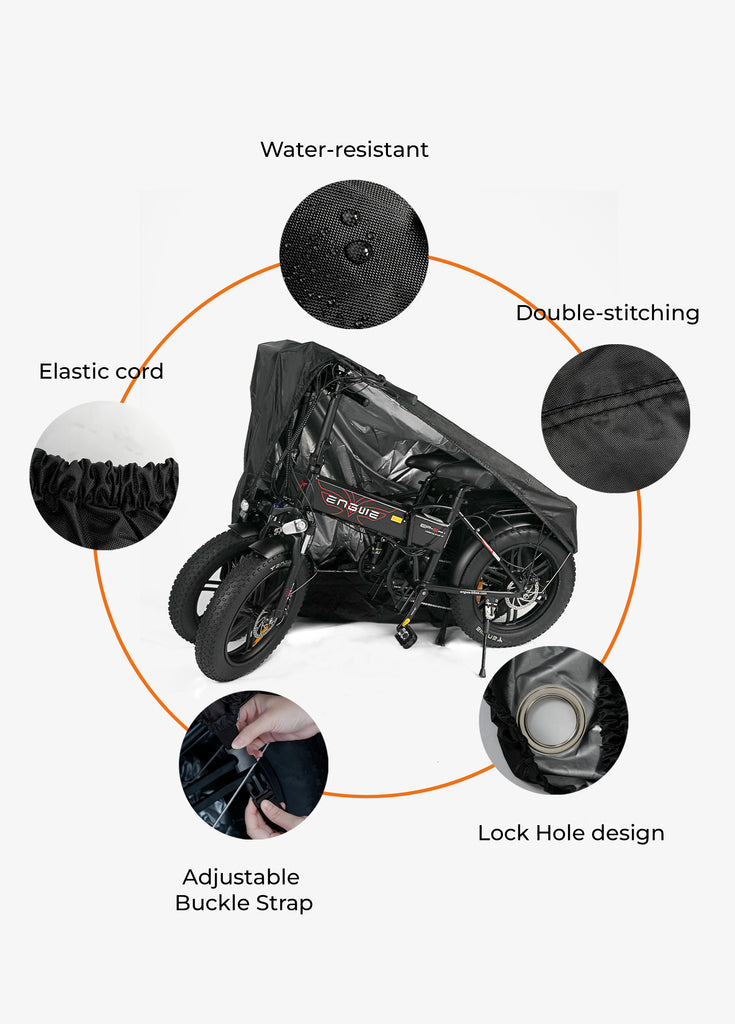 Water-resistant

Double-stitching

Elastic cord

ENGWE

Lock Hole design

Adjustable Buckle Strap